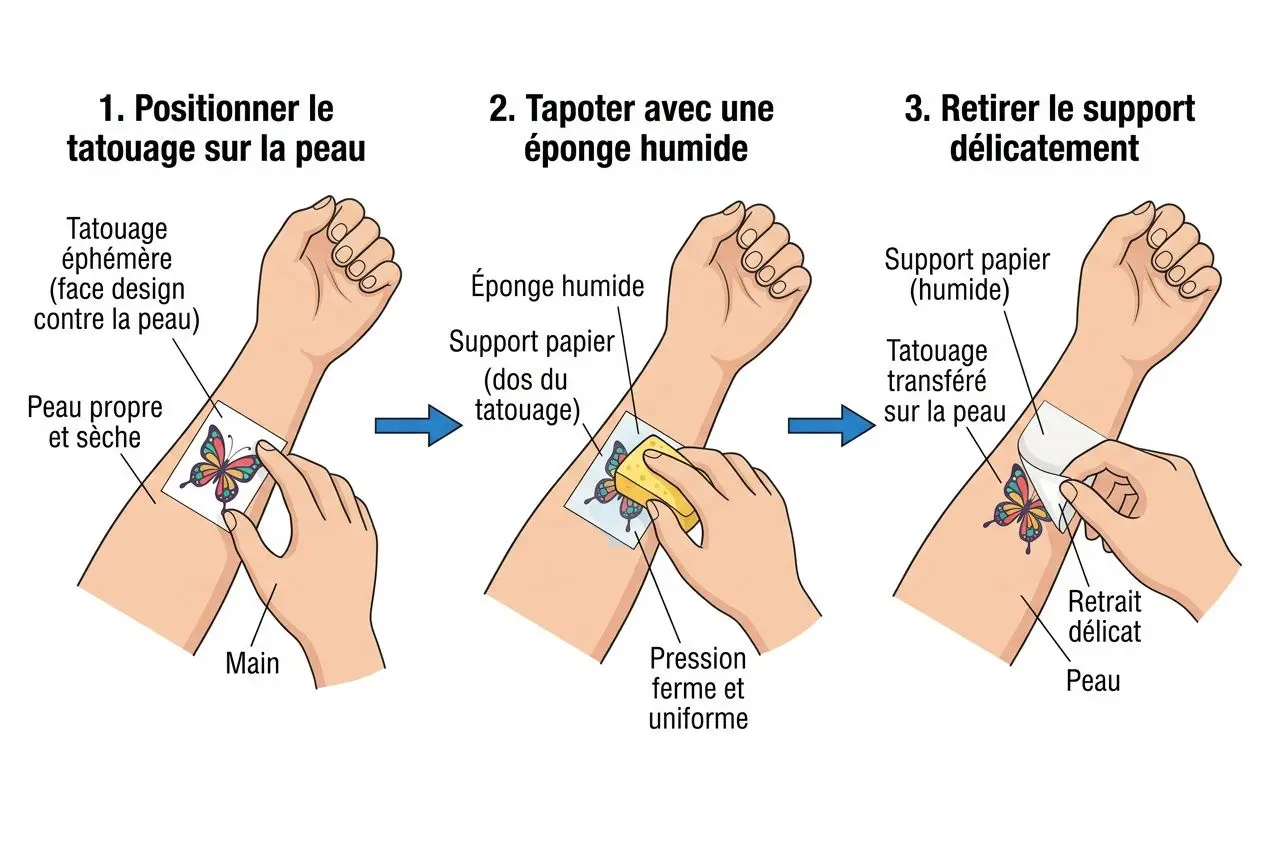 1. Positionner le tatouage sur la peau

Tatouage éphémère (face design contre la peau)

Peau propre et sèche

Main

2. Tapoter avec une éponge humide

Éponge humide

Support papier (dos du tatouage)

Pression ferme et uniforme

3. Retirer le support délicatement

Support papier (humide)

Tatouage transféré sur la peau

Retrait délicat

Peau