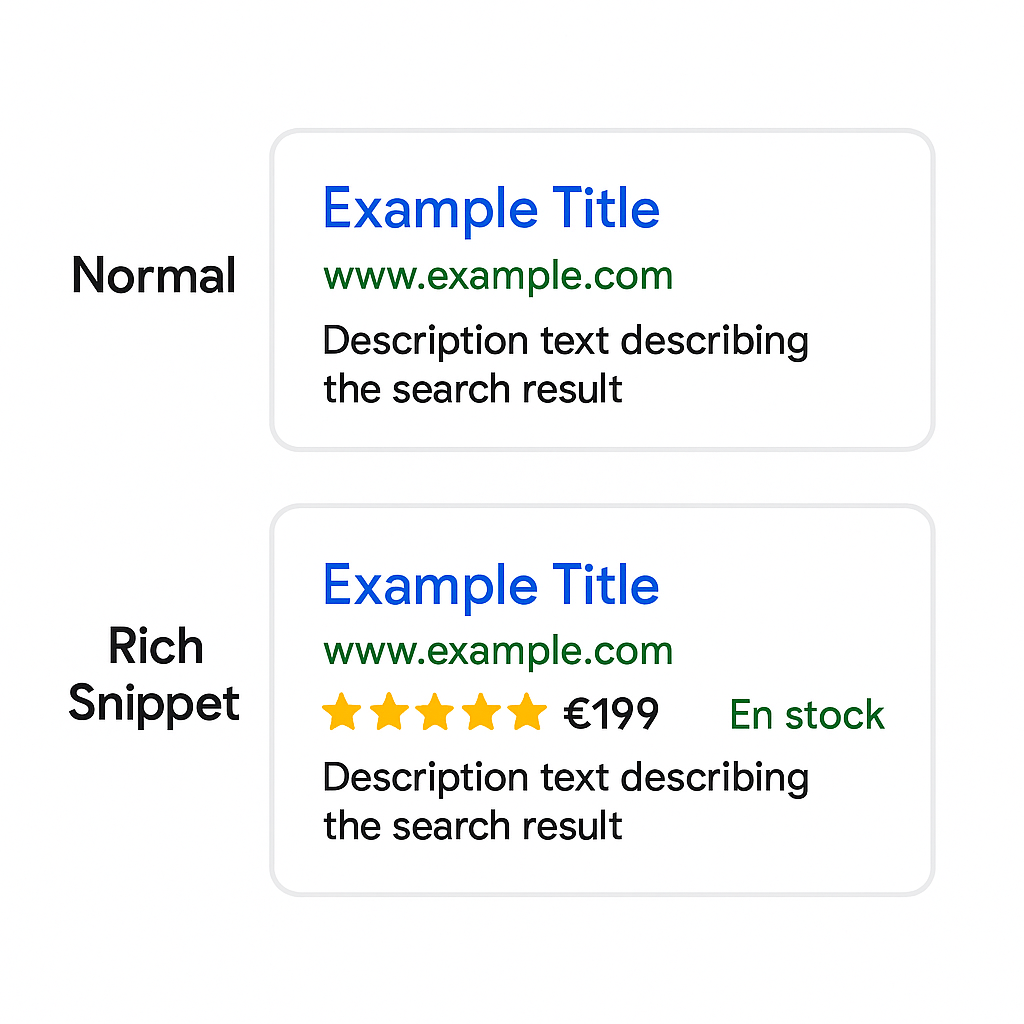 Normal

Example Title
www.example.com
Description text describing the search result

Rich Snippet

Example Title
www.example.com
€199 En stock
Description text describing the search result