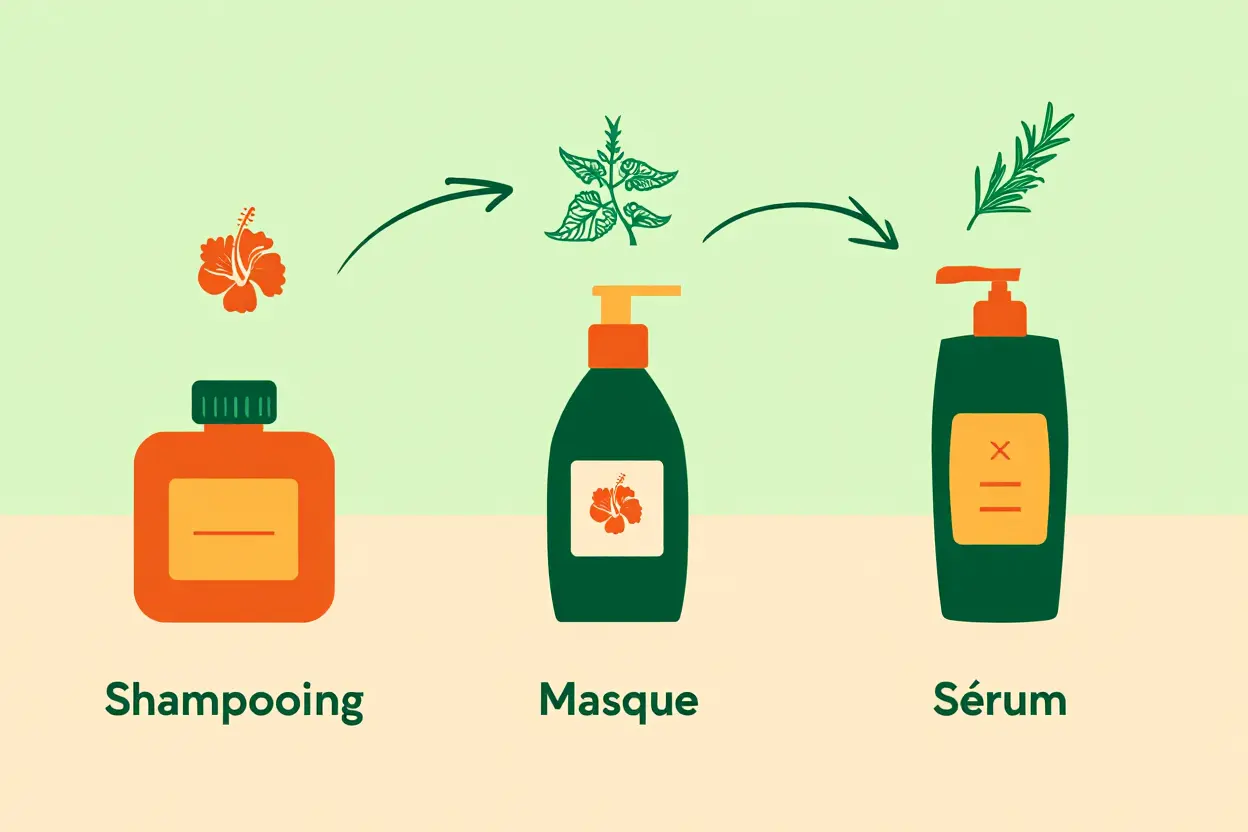 Shampooing

Masque

Sérum