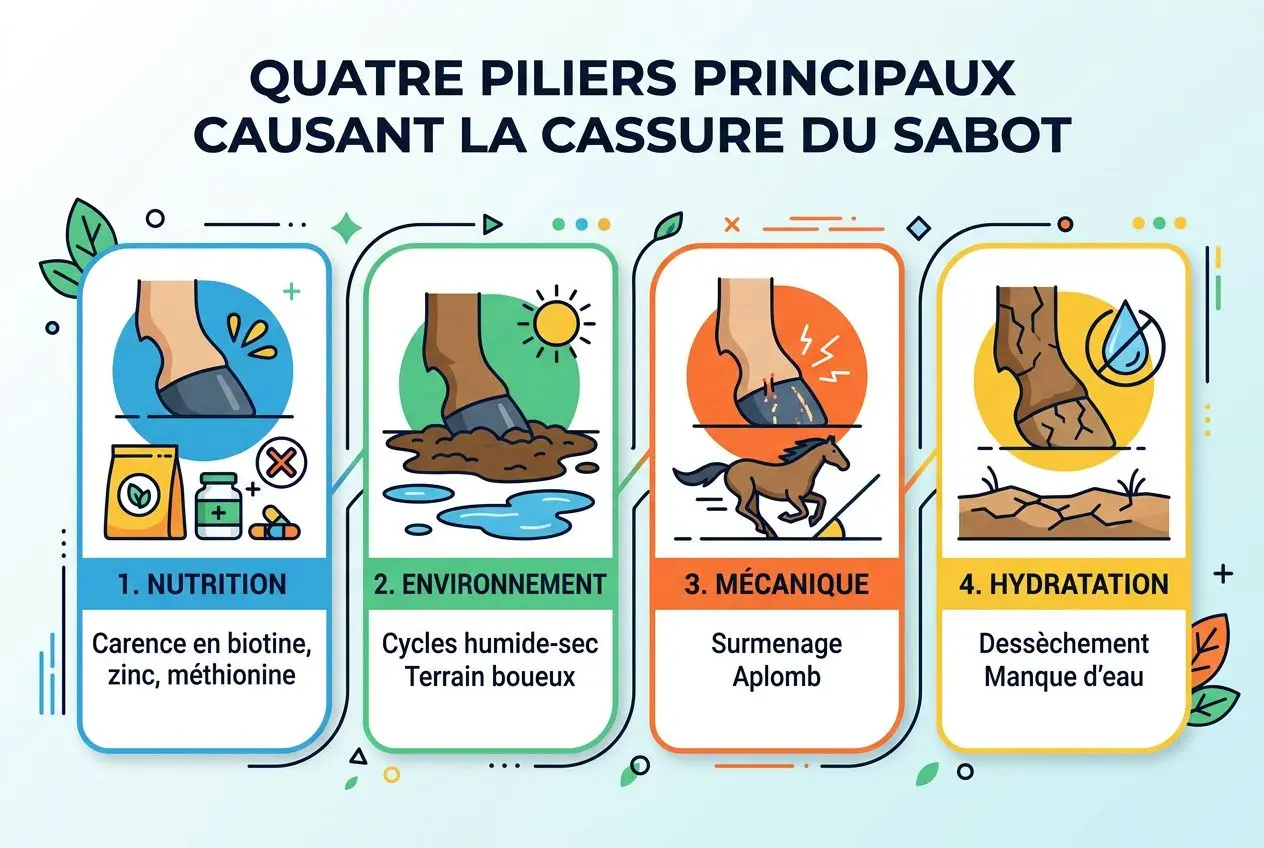 QUATRE PILIERS PRINCIPAUX CAUSANT LA CASSURE DU SABOT

1. NUTRITION

Carence en biotine, zinc, méthionine

2. ENVIRONNEMENT

Cycles humide-sec
Terrain boueux

3. MÉCANIQUE

Surmenage
Aplomb

4. HYDRATATION

Dessèchement
Manque d'eau